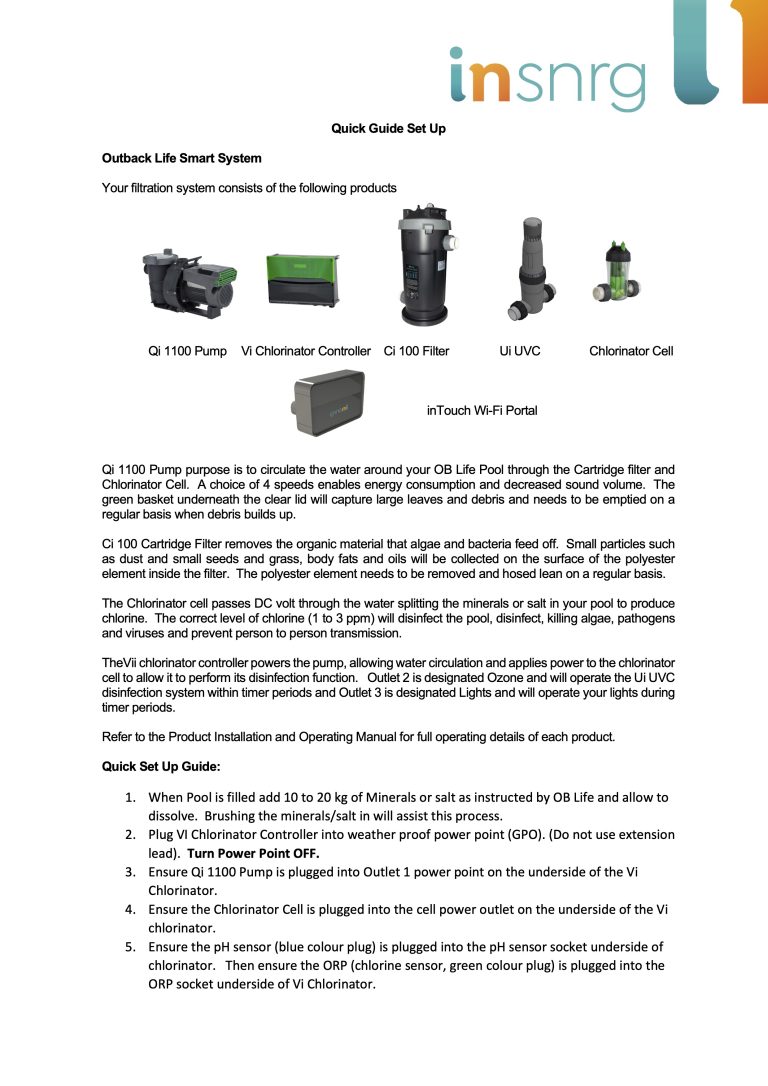 insnrg

Quick Guide Set Up

Outback Life Smart System

Your filtration system consists of the following products

Qi 1100 Pump Vi Chlorinator Controller Ci 100 Filter Ui UVC Chlorinator Cell

inTouch Wi-Fi Portal

Qi 1100 Pump purpose is to circulate the water around your OB Life Pool through the Cartridge filter and Chlorinator Cell. A choice of 4 speeds enables energy consumption and decreased sound volume. The green basket underneath the clear lid will capture large leaves and debris and needs to be emptied on a regular basis when debris builds up.

Ci 100 Cartridge Filter removes the organic material that algae and bacteria feed off. Small particles such as dust and small seeds and grass, body fats and oils will be collected on the surface of the polyester element inside the filter. The polyester element needs to be removed and hosed lean on a regular basis.

The Chlorinator cell passes DC volt through the water splitting the minerals or salt in your pool to produce chlorine. The correct level of chlorine (1 to 3 ppm) will disinfect the pool, disinfect, killing algae, pathogens and viruses and prevent person to person transmission.

TheVii chlorinator controller powers the pump, allowing water circulation and applies power to the chlorinator cell to allow it to perform its disinfection function. Outlet 2 is designated Ozone and will operate the Ui UVC disinfection system within timer periods and Outlet 3 is designated Lights and will operate your lights during timer periods.

Refer to the Product Installation and Operating Manual for full operating details of each product.

Quick Set Up Guide:

1. When Pool is filled add 10 to 20 kg of Minerals or salt as instructed by OB Life and allow to dissolve. Brushing the minerals/salt in will assist this process.
2. Plug VI Chlorinator Controller into weather proof power point (GPO). (Do not use extension lead). Turn Power Point OFF.
3. Ensure Qi 1100 Pump is plugged into Outlet 1 power point on the underside of the Vi Chlorinator.
4. Ensure the Chlorinator Cell is plugged into the cell power outlet on the underside of the Vi chlorinator.
5. Ensure the pH sensor (blue colour plug) is plugged into the pH sensor socket underside of chlorinator. Then ensure the ORP (chlorine sensor, green colour plug) is plugged into the ORP socket underside of Vi Chlorinator.